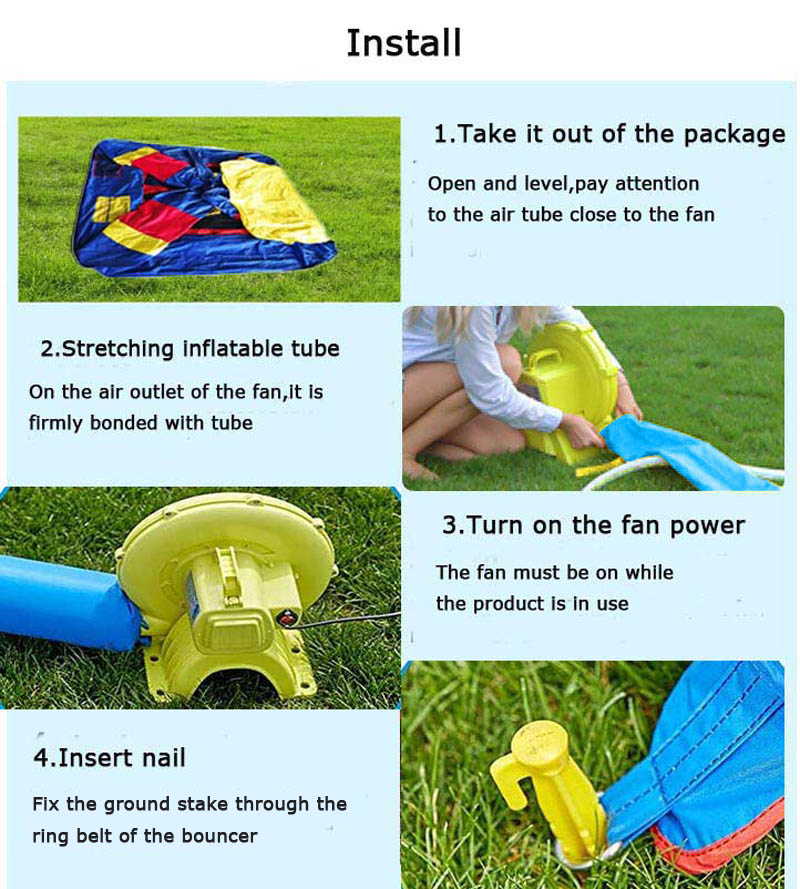 Install

1.Take it out of the package

Open and level,pay attention to the air tube close to the fan

2.Stretching inflatable tube

On the air outlet of the fan,it is firmly bonded with tube

3.Turn on the fan power

The fan must be on while the product is in use

4.Insert nail

Fix the ground stake through the ring belt of the bouncer